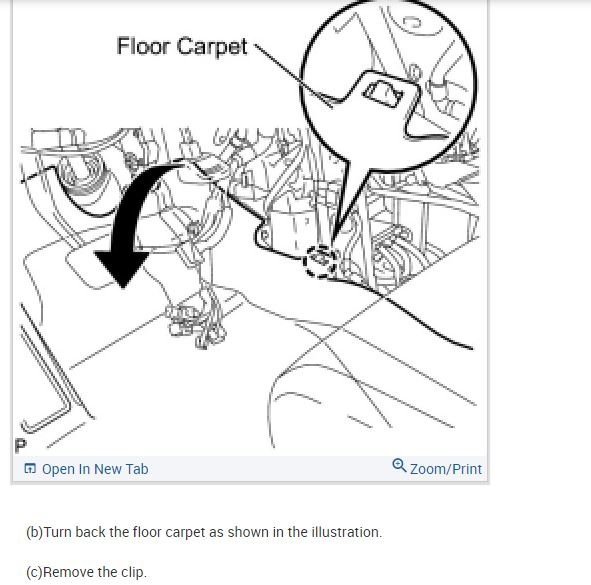 Floor Carpet

P

Open In New Tab

Zoom/Print

(b)Turn back the floor carpet as shown in the illustration.

(c)Remove the clip.