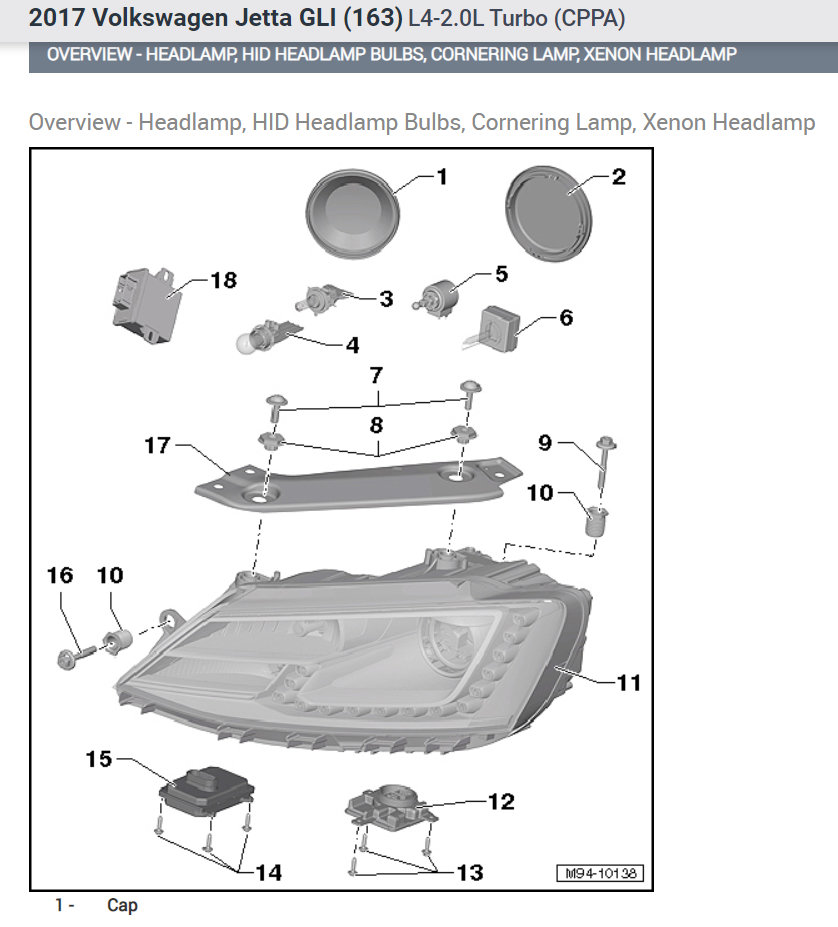 2017 Volkswagen Jetta GLI (163) L4-2.0L Turbo (CPPA)

OVERVIEW - HEADLAMP, HID HEADLAMP BULBS, CORNERING LAMP, XENON HEADLAMP

Overview - Headlamp, HID Headlamp Bulbs, Cornering Lamp, Xenon Headlamp

1
2
18
3
5
4
6
7
8
17
9
10
16
10
11
15
12
14
13
M94-10138

1 - Cap