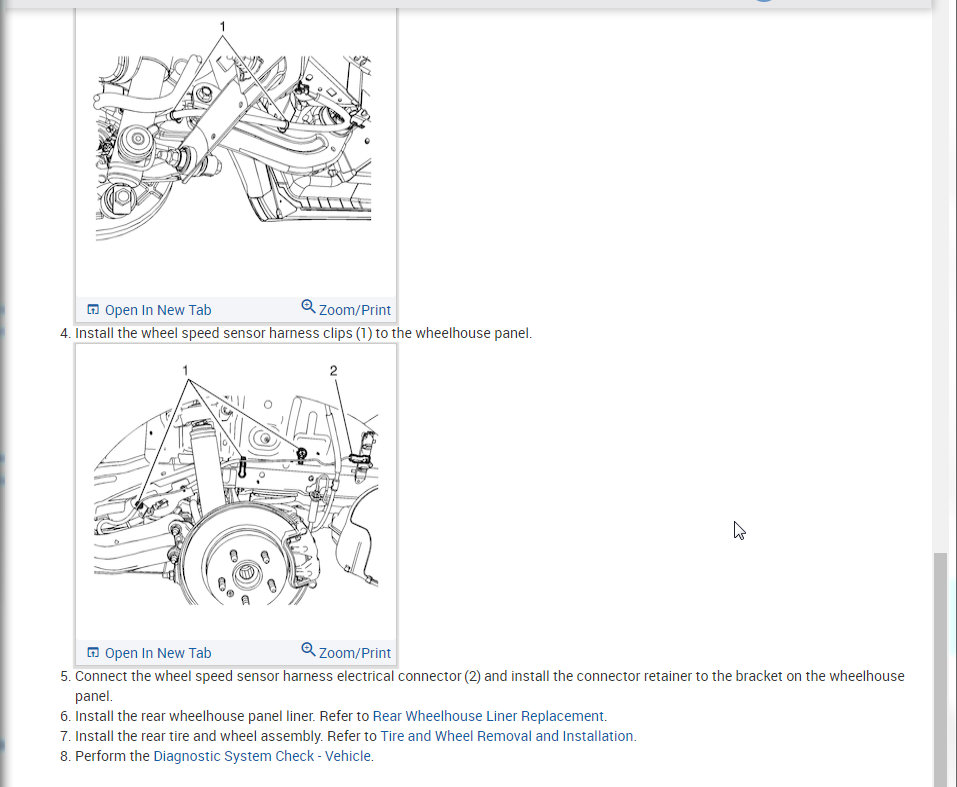 1

Open In New Tab Zoom/Print

4. Install the wheel speed sensor harness clips (1) to the wheelhouse panel.

1 2

Open In New Tab Zoom/Print

5. Connect the wheel speed sensor harness electrical connector (2) and install the connector retainer to the bracket on the wheelhouse panel.
6. Install the rear wheelhouse panel liner. Refer to Rear Wheelhouse Liner Replacement.
7. Install the rear tire and wheel assembly. Refer to Tire and Wheel Removal and Installation.
8. Perform the Diagnostic System Check - Vehicle.