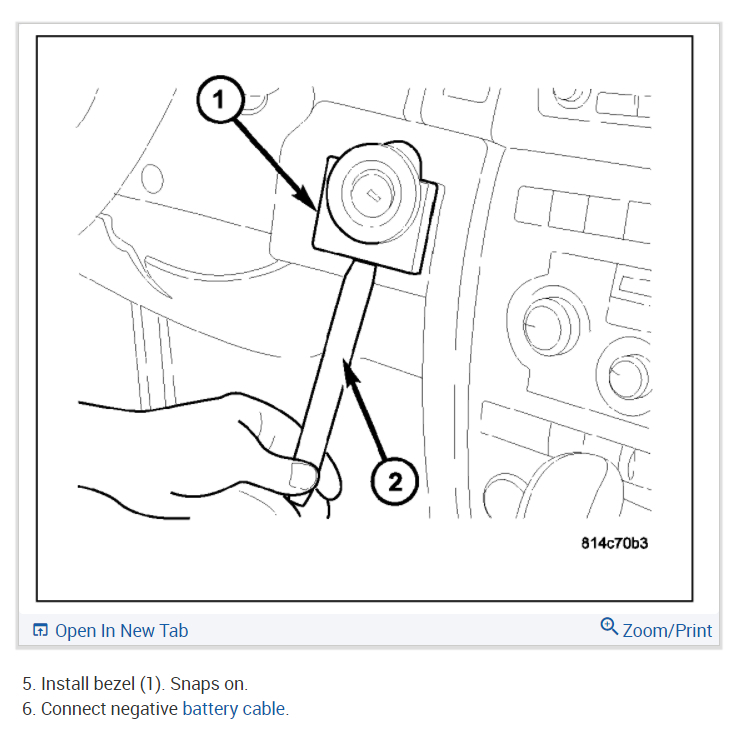 1

2

814c70b3

Open In New Tab

Zoom/Print

5. Install bezel (1). Snaps on.
6. Connect negative battery cable.