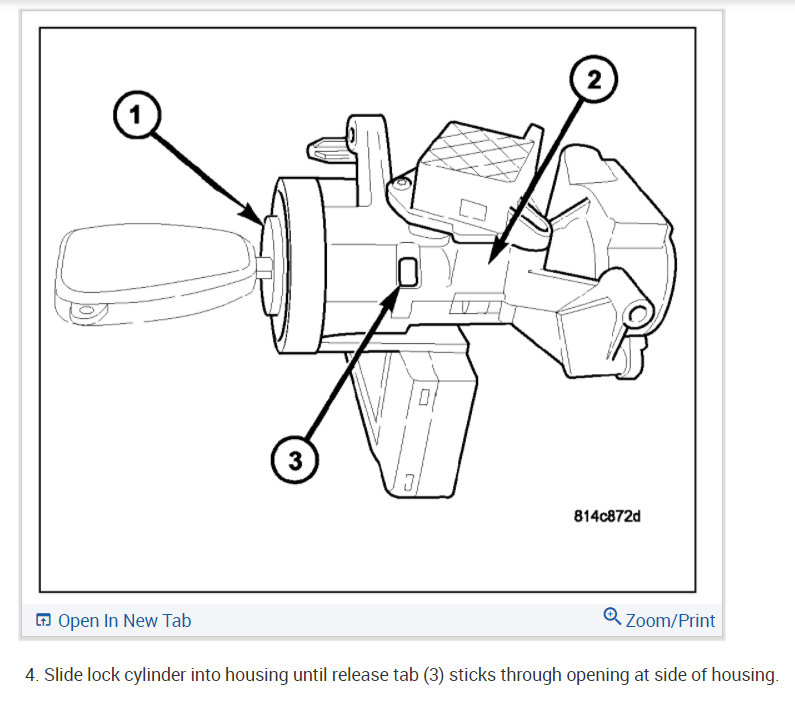 1

2

3

814c872d

Open In New Tab

Zoom/Print

4. Slide lock cylinder into housing until release tab (3) sticks through opening at side of housing.