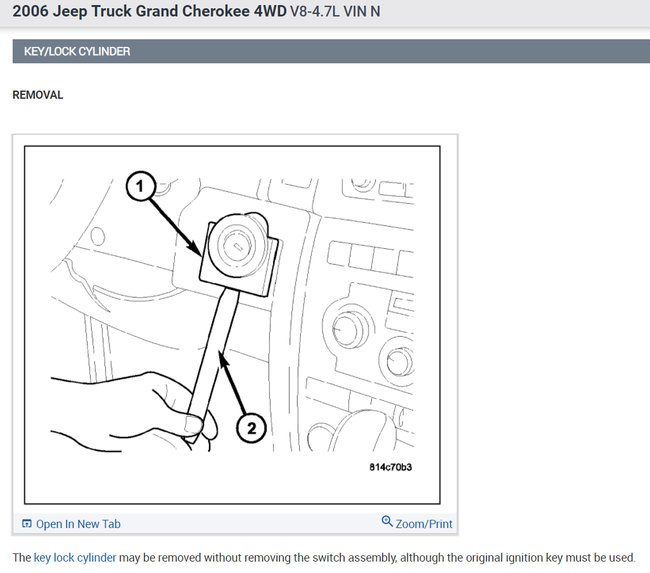 2006 Jeep Truck Grand Cherokee 4WD V8-4.7L VIN N

KEY/LOCK CYLINDER

REMOVAL

1

2

814c70b3

Open In New Tab

Zoom/Print

The key lock cylinder may be removed without removing the switch assembly, although the original ignition key must be used.