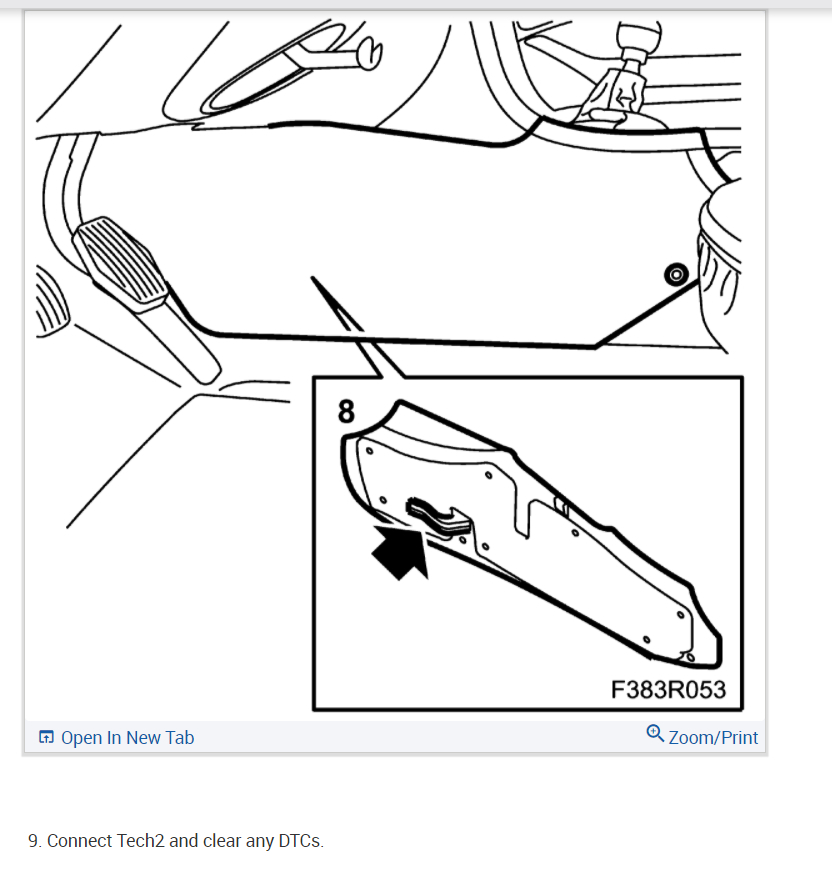 8

F383R053

Open In New Tab

Zoom/Print

9. Connect Tech2 and clear any DTCs.