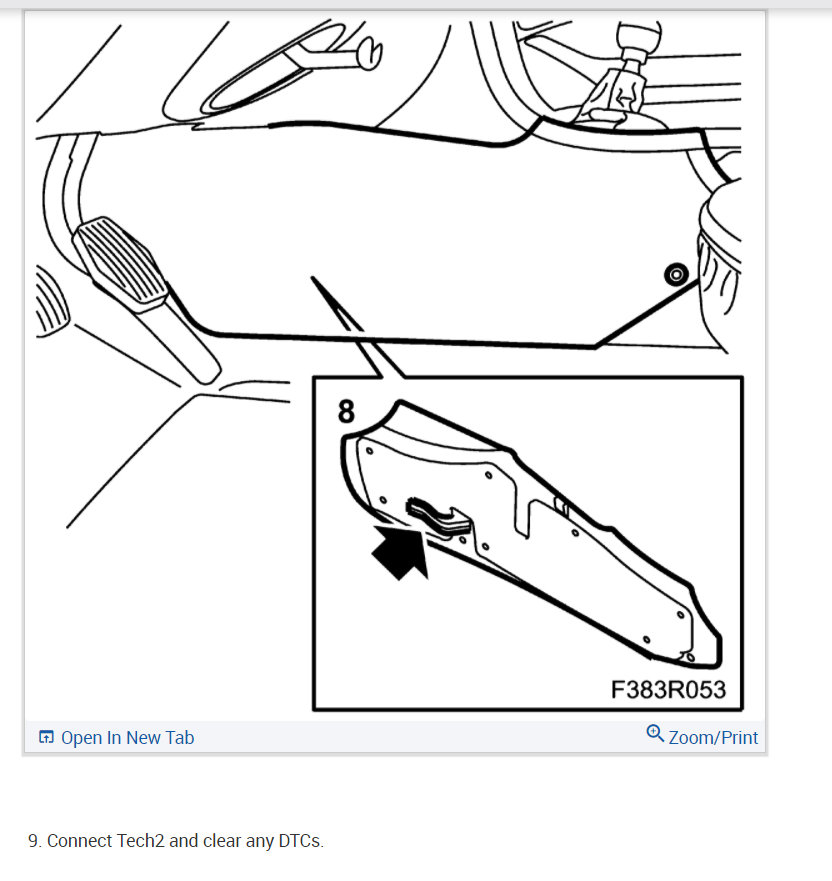 8

F383R053

Open In New Tab

Zoom/Print

9. Connect Tech2 and clear any DTCs.