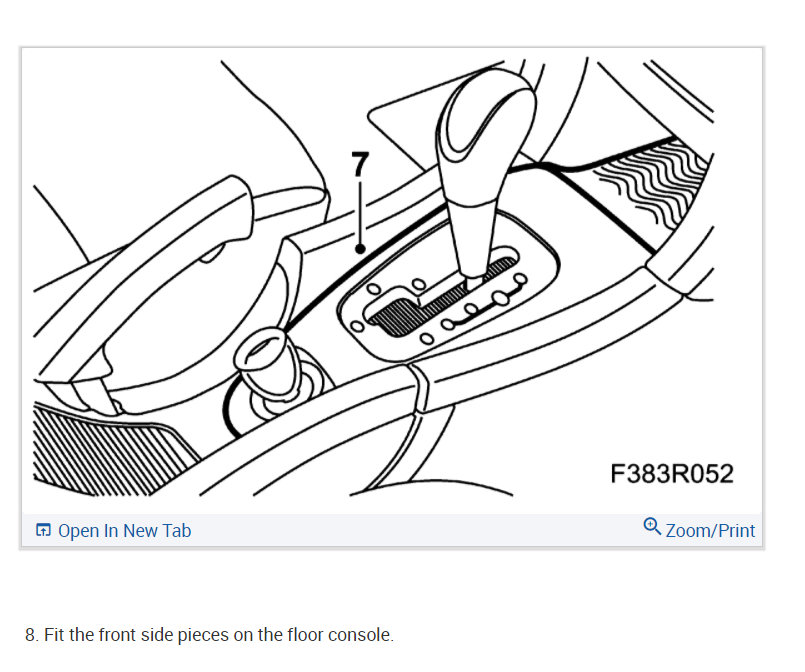 7

F383R052

Open In New Tab

Zoom/Print

8. Fit the front side pieces on the floor console.