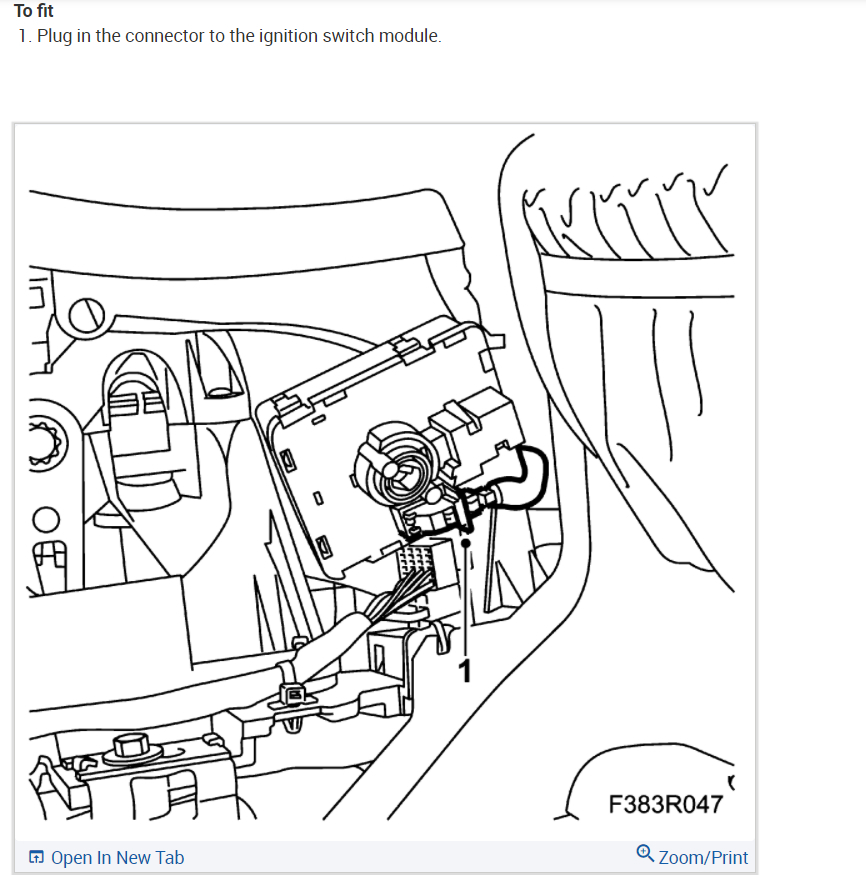 To fit

1. Plug in the connector to the ignition switch module.

1

F383R047

Open In New Tab

Zoom/Print