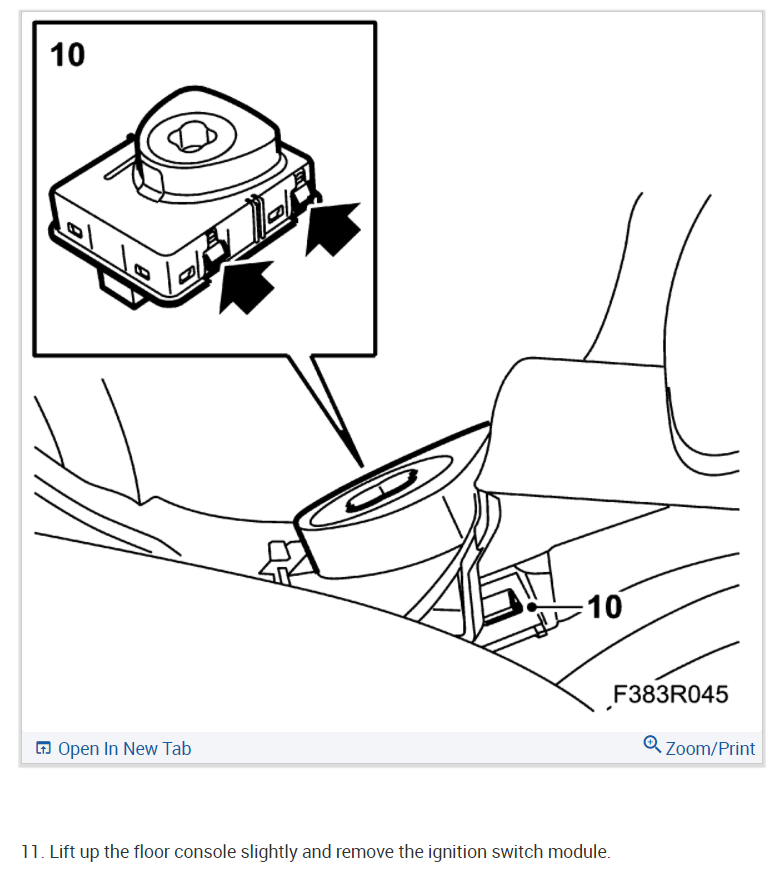 10

10

F383R045

Open In New Tab

Zoom/Print

11. Lift up the floor console slightly and remove the ignition switch module.