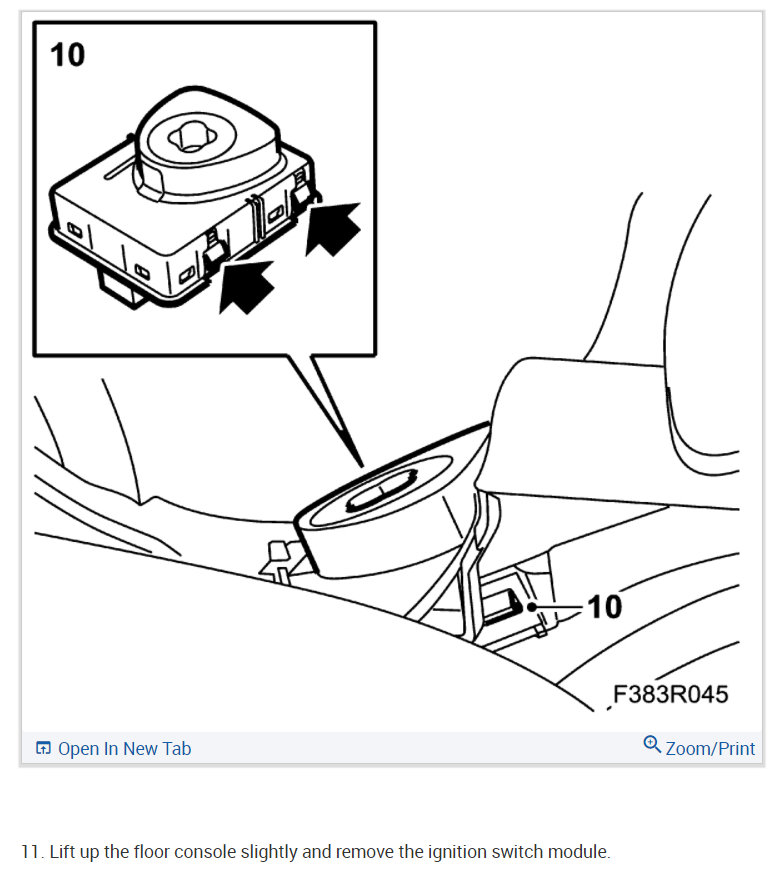 10

10

F383R045

Open In New Tab

Zoom/Print

11. Lift up the floor console slightly and remove the ignition switch module.