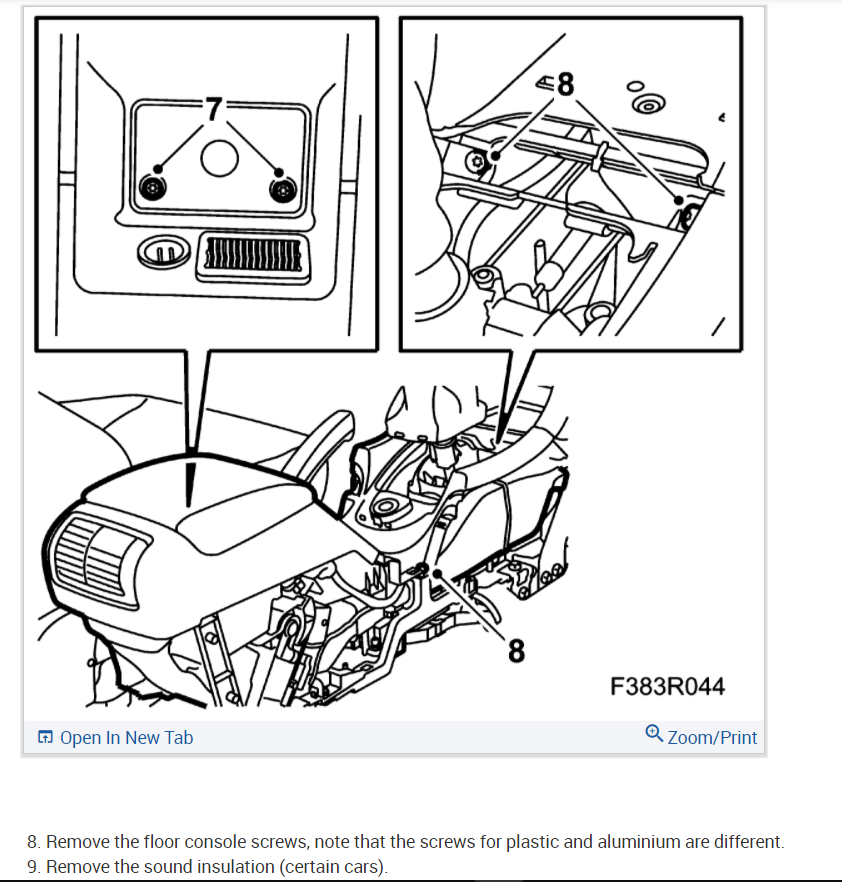 7

8

8

F383R044

Open In New Tab

Zoom/Print

8. Remove the floor console screws, note that the screws for plastic and aluminium are different.
9. Remove the sound insulation (certain cars).