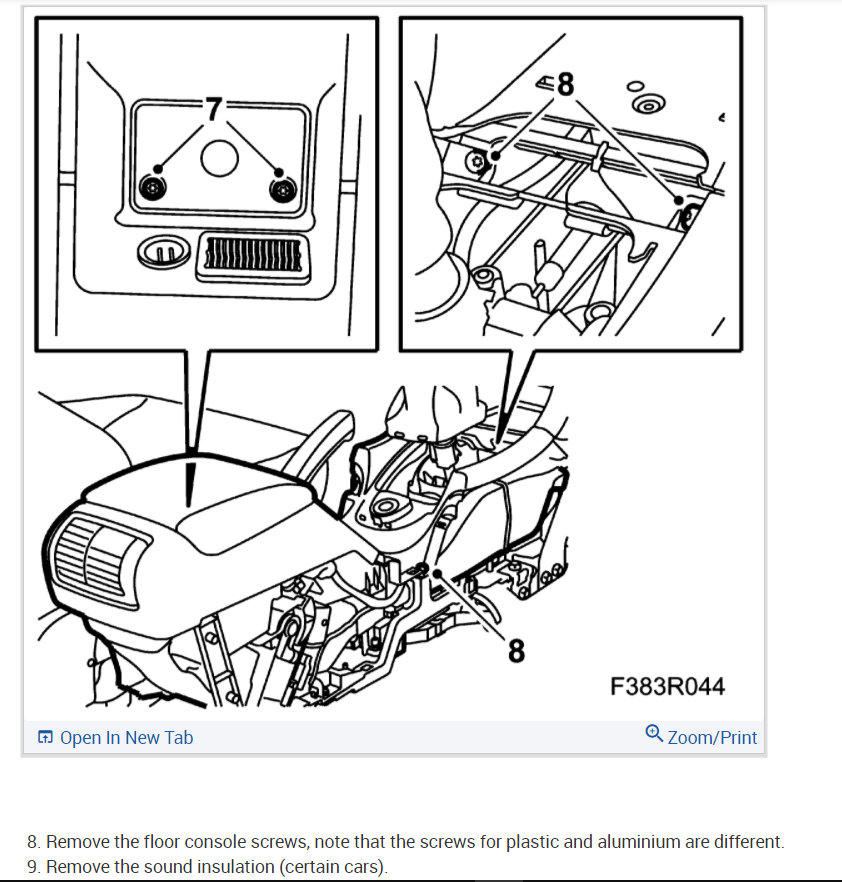 7

8

8

F383R044

Open In New Tab

Zoom/Print

8. Remove the floor console screws, note that the screws for plastic and aluminium are different.
9. Remove the sound insulation (certain cars).