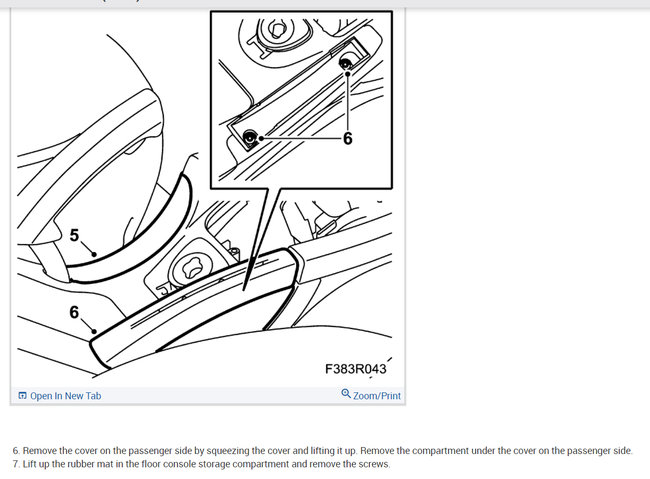 6

5

6

F383R043

Open In New Tab

Zoom/Print

6. Remove the cover on the passenger side by squeezing the cover and lifting it up. Remove the compartment under the cover on the passenger side.
7. Lift up the rubber mat in the floor console storage compartment and remove the screws.