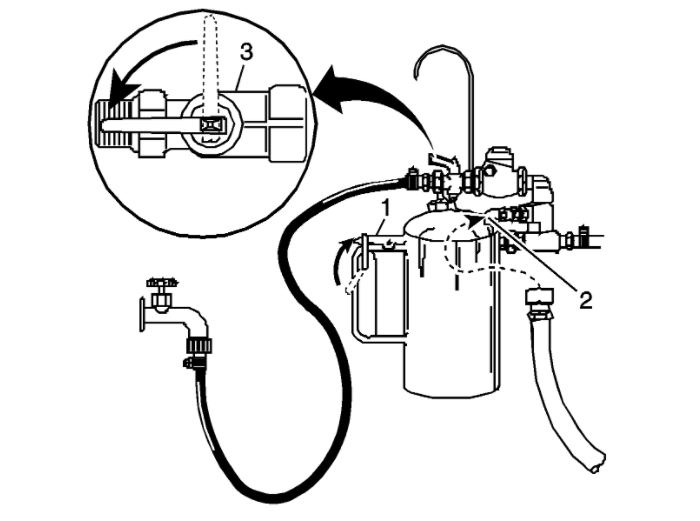 3
1
2