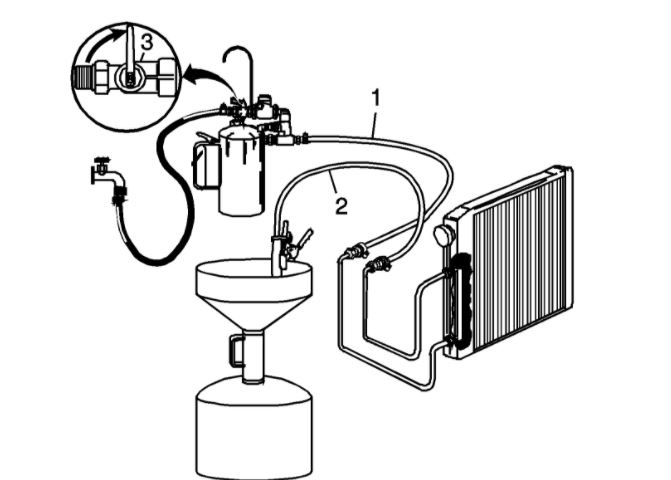 3
1
2