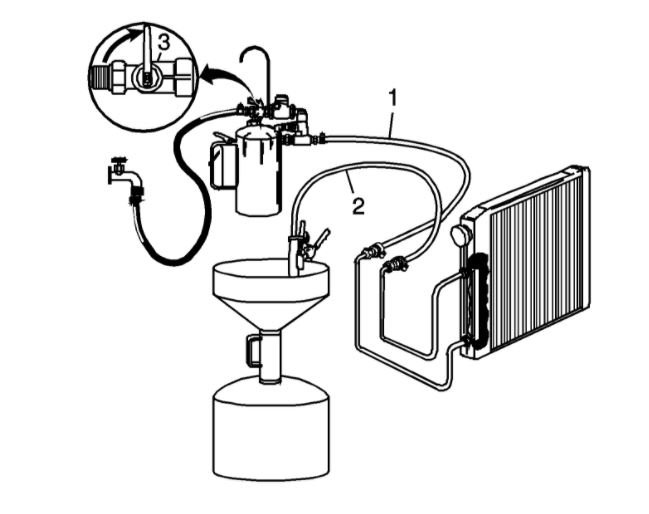 3
1
2