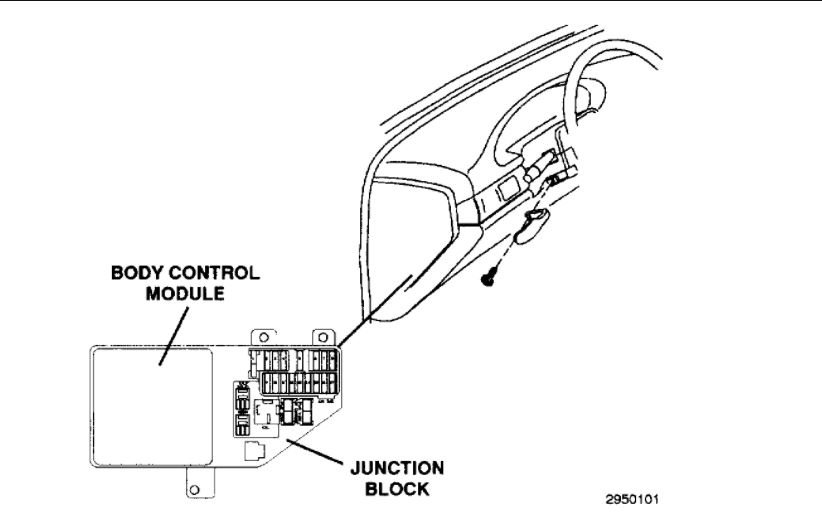 BODY CONTROL MODULE

JUNCTION BLOCK

2950101