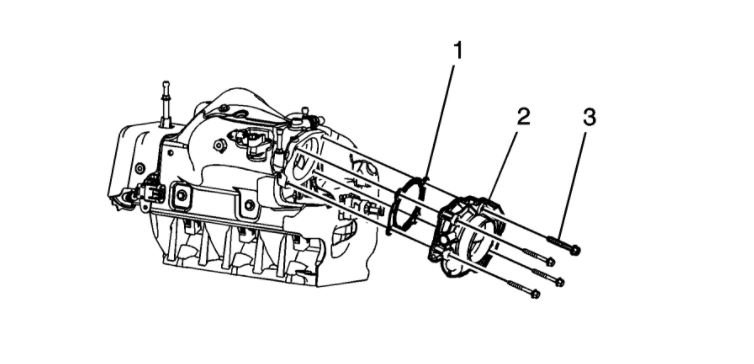 1
2
3