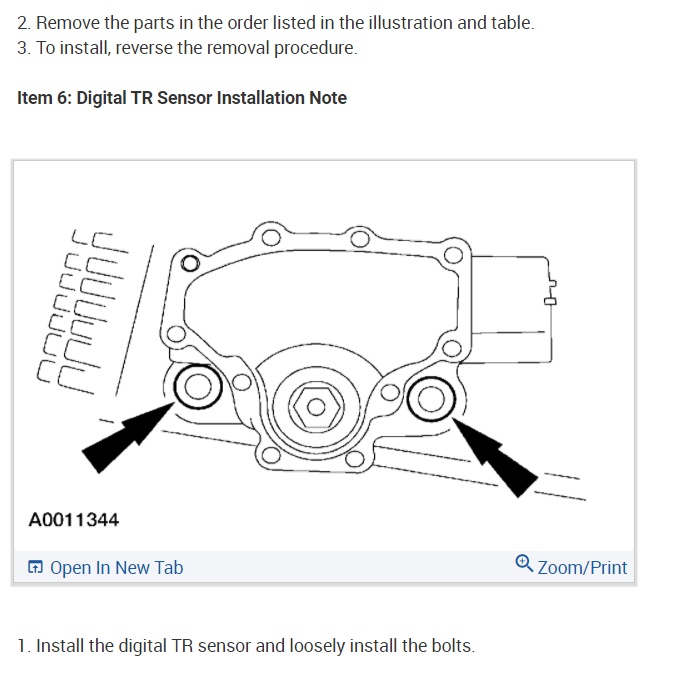 2. Remove the parts in the order listed in the illustration and table.
3. To install, reverse the removal procedure.

Item 6: Digital TR Sensor Installation Note

A0011344

Open In New Tab

Zoom/Print

1. Install the digital TR sensor and loosely install the bolts.