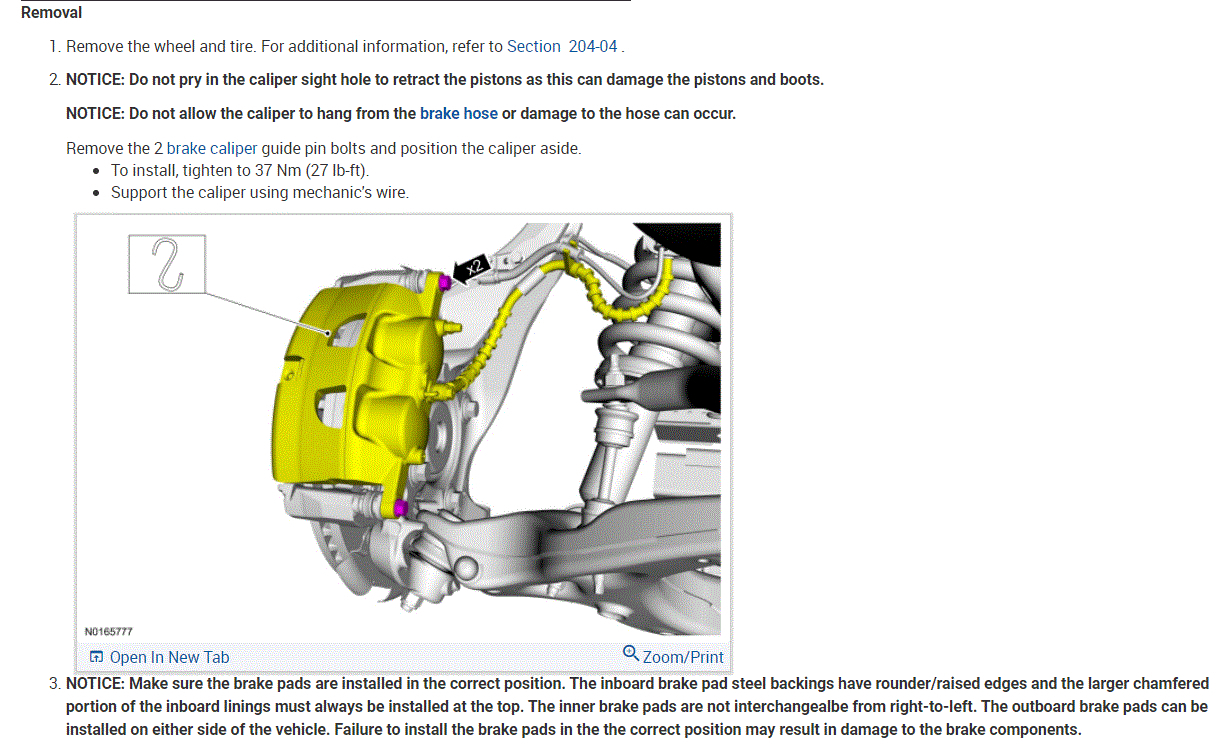 Removal

1. Remove the wheel and tire. For additional information, refer to Section 204-04 .

2. NOTICE: Do not pry in the caliper sight hole to retract the pistons as this can damage the pistons and boots.

NOTICE: Do not allow the caliper to hang from the brake hose or damage to the hose can occur.

Remove the 2 brake caliper guide pin bolts and position the caliper aside.
• To install, tighten to 37 Nm (27 lb-ft).
• Support the caliper using mechanic's wire.

x2

N0165777

Open In New Tab
Zoom/Print

3. NOTICE: Make sure the brake pads are installed in the correct position. The inboard brake pad steel backings have rounder/raised edges and the larger chamfered portion of the inboard linings must always be installed at the top. The inner brake pads are not interchangealbe from right-to-left. The outboard brake pads can be installed on either side of the vehicle. Failure to install the brake pads in the the correct position may result in damage to the brake components.