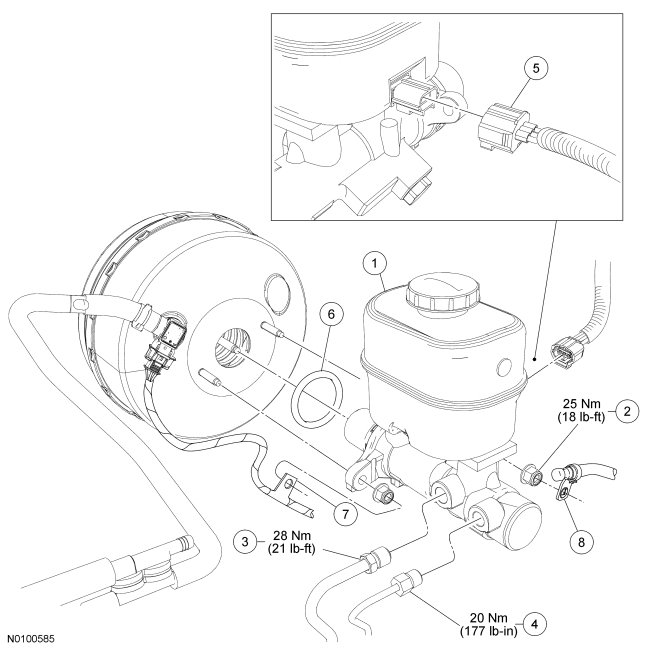 5

1

6

25 Nm
(18 lb-ft)

2

7

8

3

28 Nm
(21 lb-ft)

20 Nm
(177 lb-in)

4

N0100585