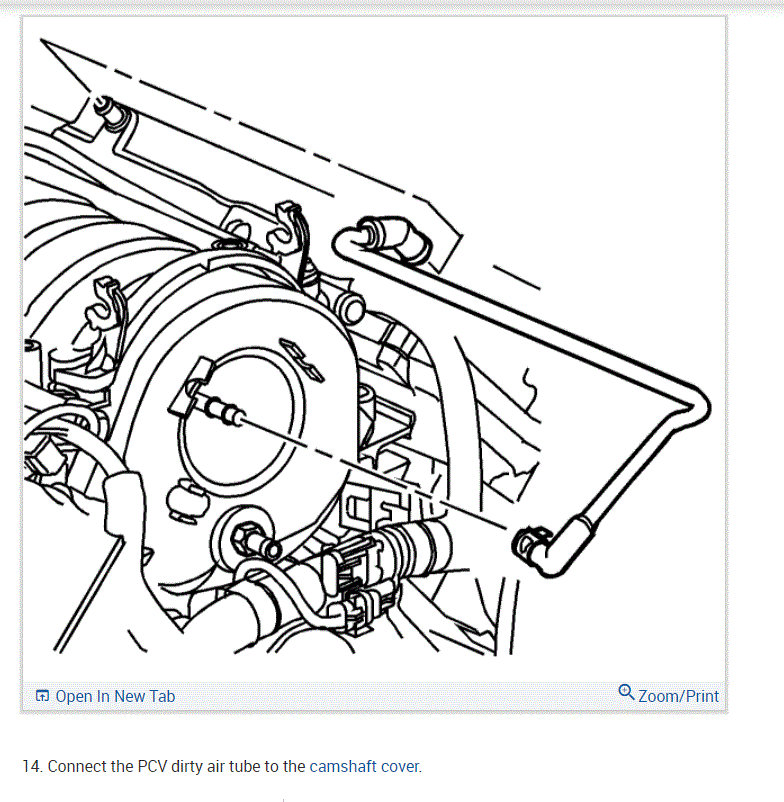 Open In New Tab

Zoom/Print

14. Connect the PCV dirty air tube to the camshaft cover.