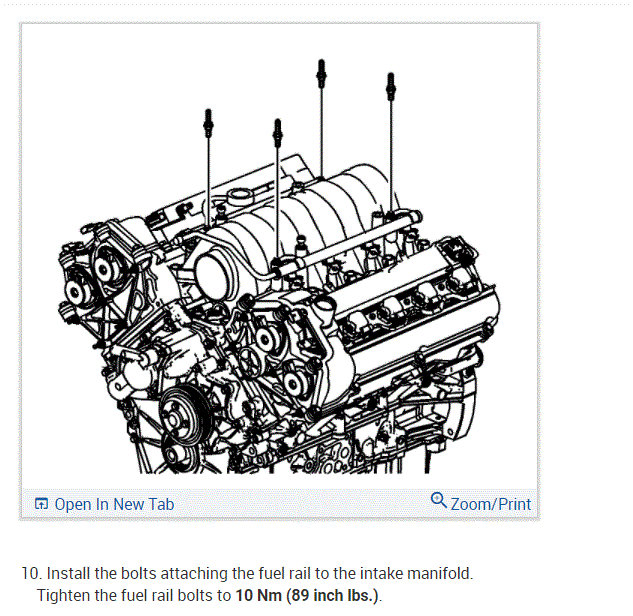 Open In New Tab

Zoom/Print

10. Install the bolts attaching the fuel rail to the intake manifold.
Tighten the fuel rail bolts to 10 Nm (89 inch lbs.).