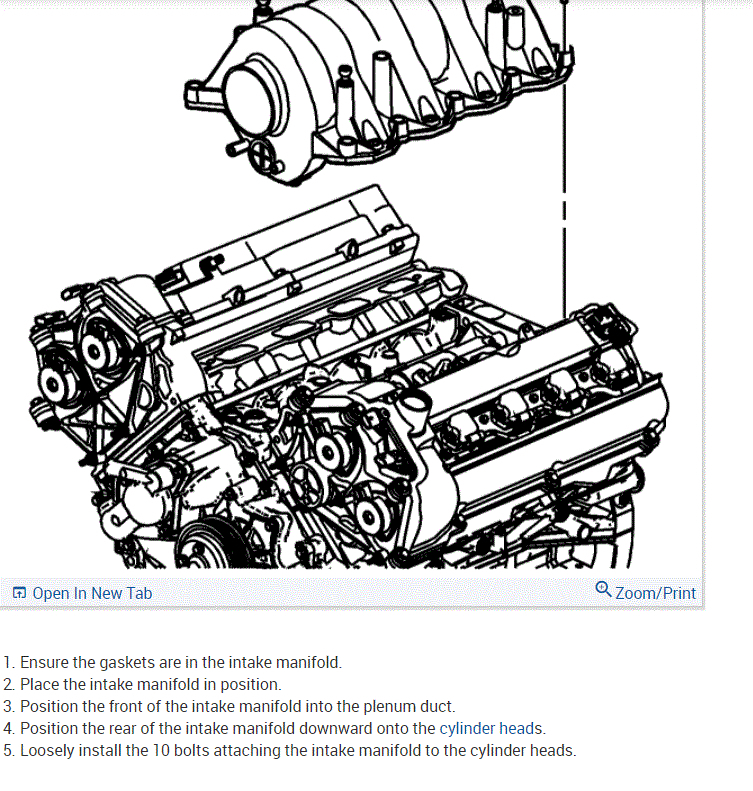 Open In New Tab

Zoom/Print

1. Ensure the gaskets are in the intake manifold.
2. Place the intake manifold in position.
3. Position the front of the intake manifold into the plenum duct.
4. Position the rear of the intake manifold downward onto the cylinder heads.
5. Loosely install the 10 bolts attaching the intake manifold to the cylinder heads.