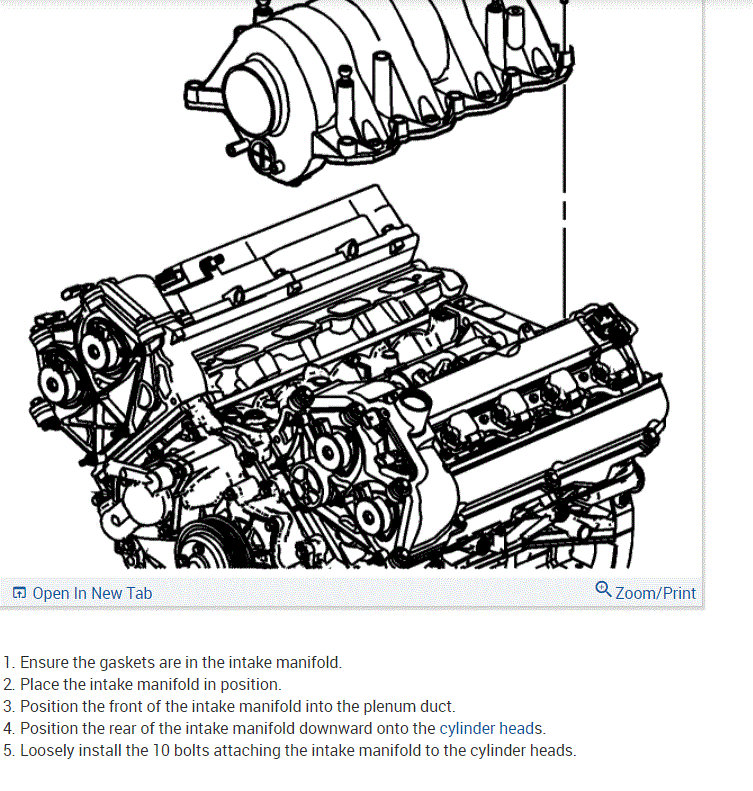 Open In New Tab

Zoom/Print

1. Ensure the gaskets are in the intake manifold.
2. Place the intake manifold in position.
3. Position the front of the intake manifold into the plenum duct.
4. Position the rear of the intake manifold downward onto the cylinder heads.
5. Loosely install the 10 bolts attaching the intake manifold to the cylinder heads.