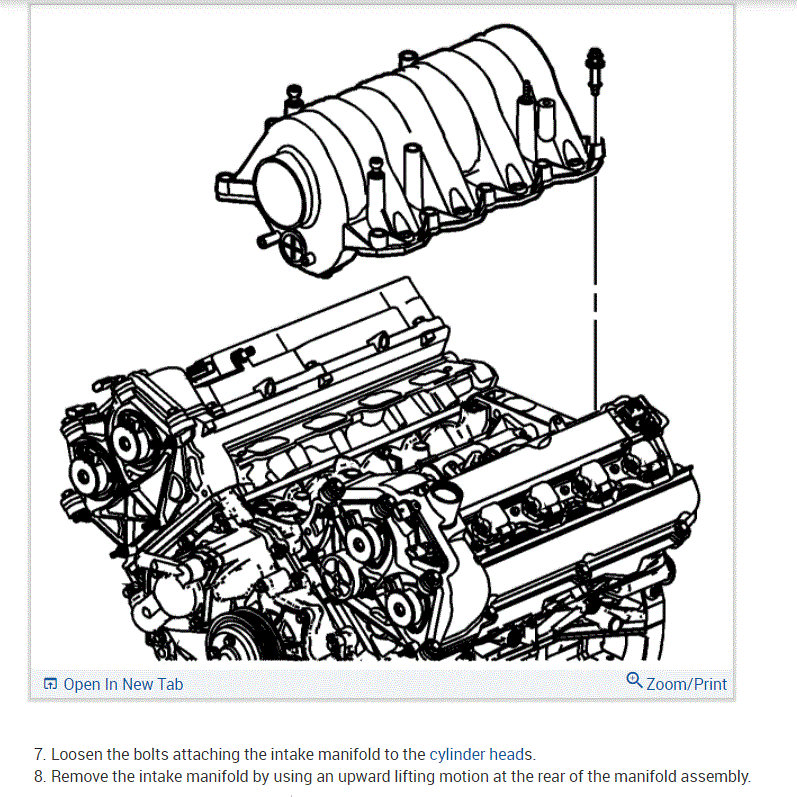 Open In New Tab

Zoom/Print

7. Loosen the bolts attaching the intake manifold to the cylinder heads.
8. Remove the intake manifold by using an upward lifting motion at the rear of the manifold assembly.