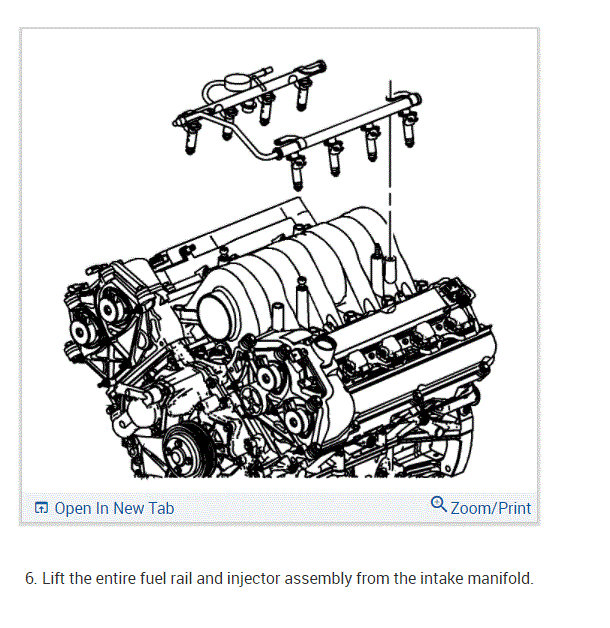 Open In New Tab

Zoom/Print

6. Lift the entire fuel rail and injector assembly from the intake manifold.