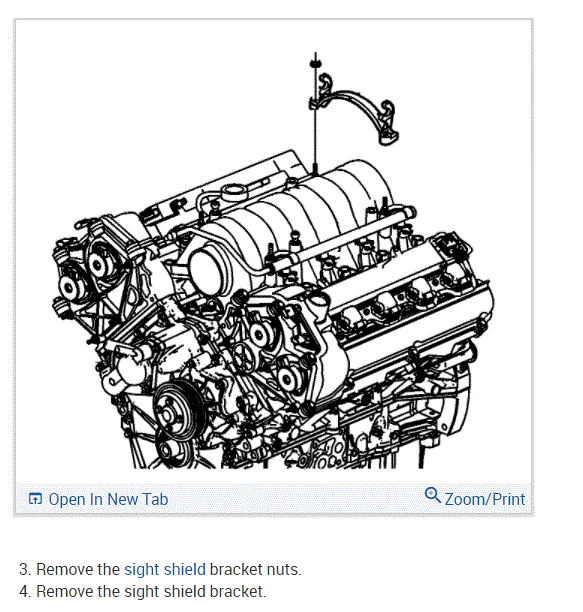 Open In New Tab

Zoom/Print

3. Remove the sight shield bracket nuts.
4. Remove the sight shield bracket.