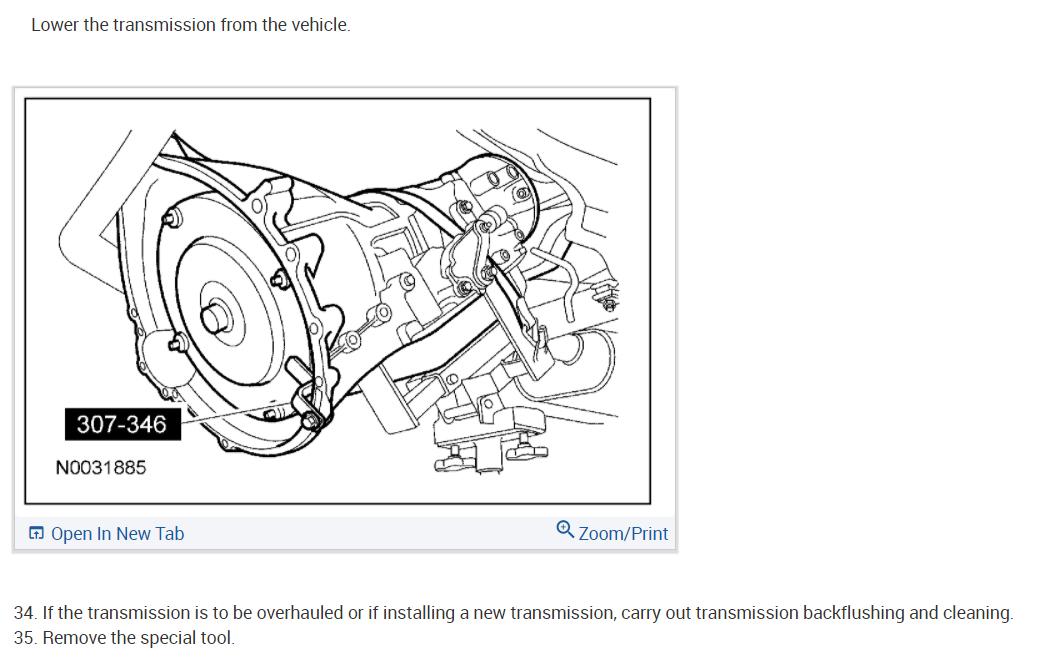 Lower the transmission from the vehicle.

307-346

N0031885

Open In New Tab

Zoom/Print

34. If the transmission is to be overhauled or if installing a new transmission, carry out transmission backflushing and cleaning.
35. Remove the special tool.