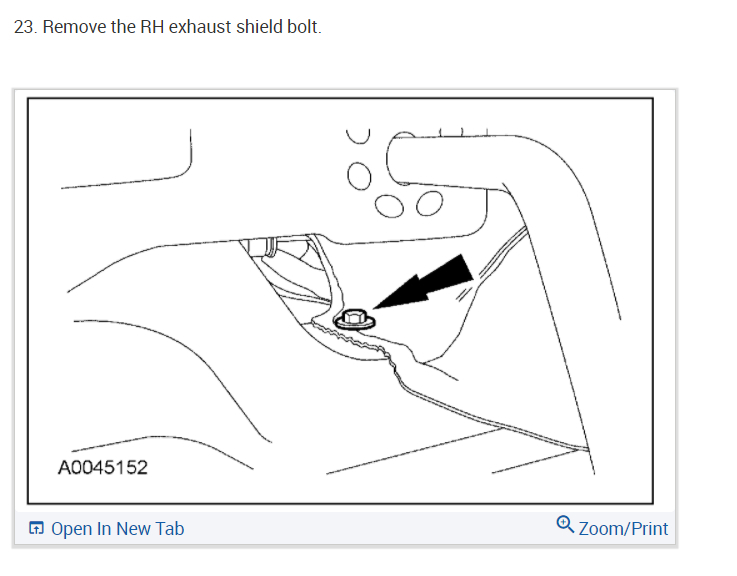 23. Remove the RH exhaust shield bolt.

A0045152

Open In New Tab

Zoom/Print