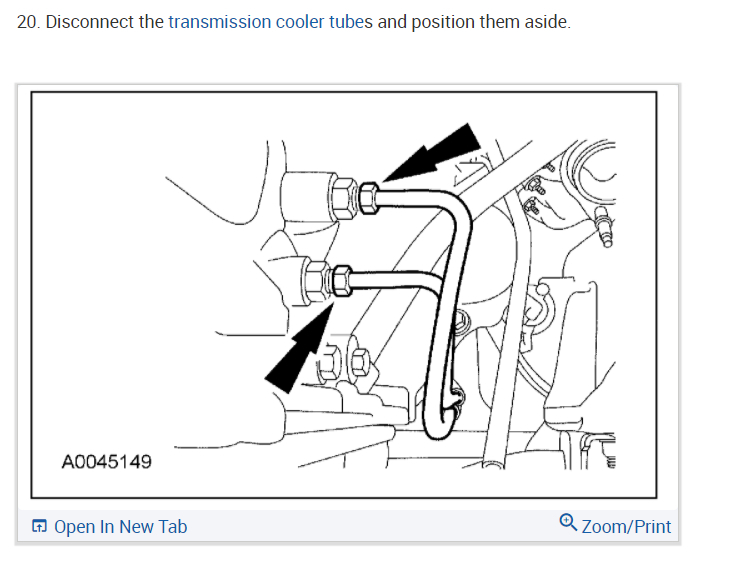 20. Disconnect the transmission cooler tubes and position them aside.

A0045149

Open In New Tab

Zoom/Print