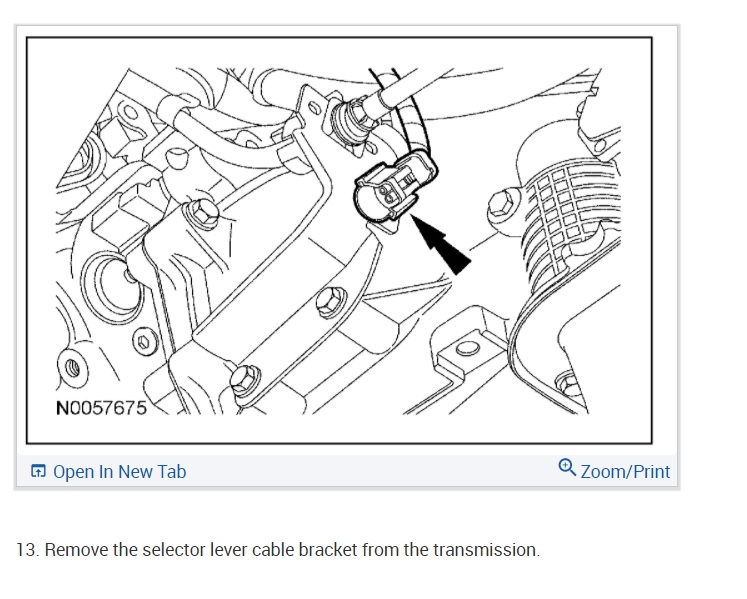 N0057675

Open In New Tab

Zoom/Print

13. Remove the selector lever cable bracket from the transmission.