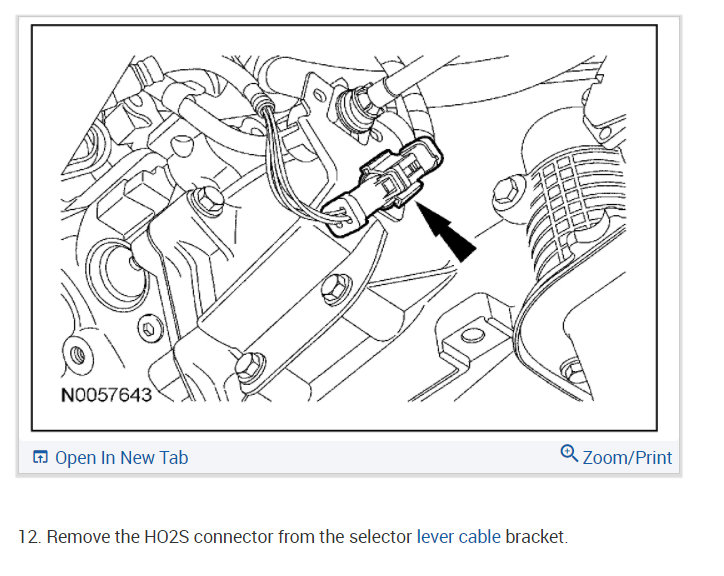 N0057643

Open In New Tab

Zoom/Print

12. Remove the HO2S connector from the selector lever cable bracket.