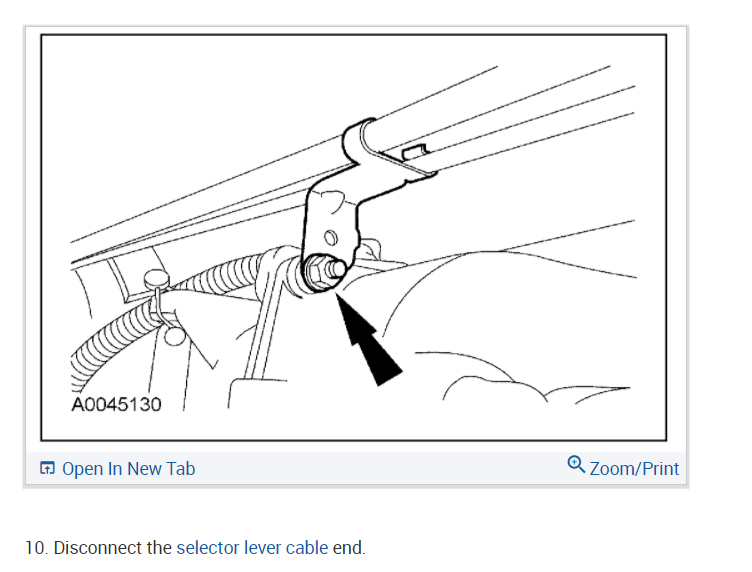 A0045130

Open In New Tab

Zoom/Print

10. Disconnect the selector lever cable end.