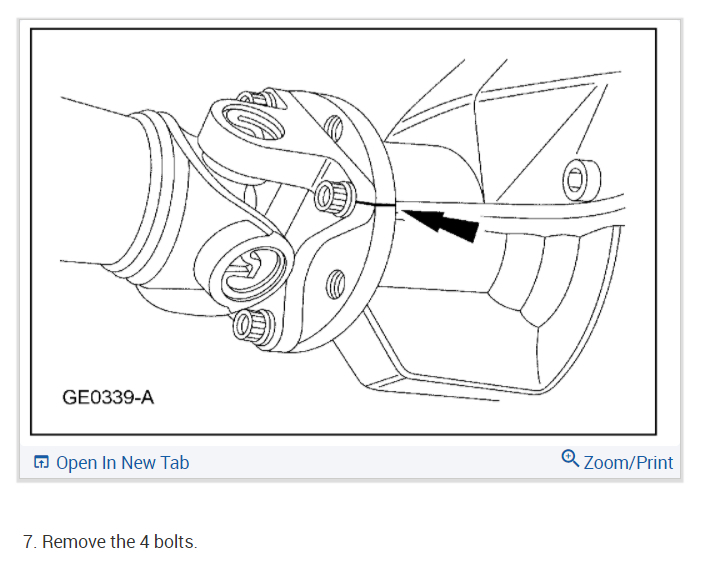 GE0339-A

Open In New Tab

Zoom/Print

7. Remove the 4 bolts.