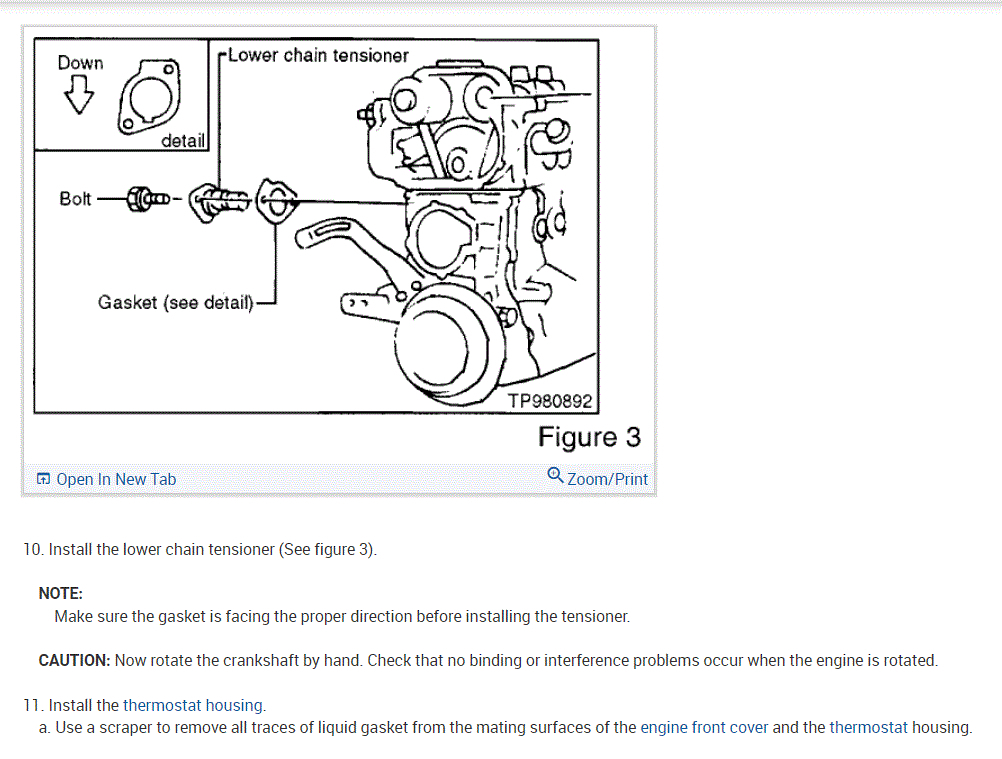 Down

detail

Lower chain tensioner

Bolt

Gasket (see detail)

TP980892

Figure 3

Open In New Tab

Zoom/Print

10. Install the lower chain tensioner (See figure 3).

NOTE:
Make sure the gasket is facing the proper direction before installing the tensioner.

CAUTION: Now rotate the crankshaft by hand. Check that no binding or interference problems occur when the engine is rotated.

11. Install the thermostat housing.
a. Use a scraper to remove all traces of liquid gasket from the mating surfaces of the engine front cover and the thermostat housing.