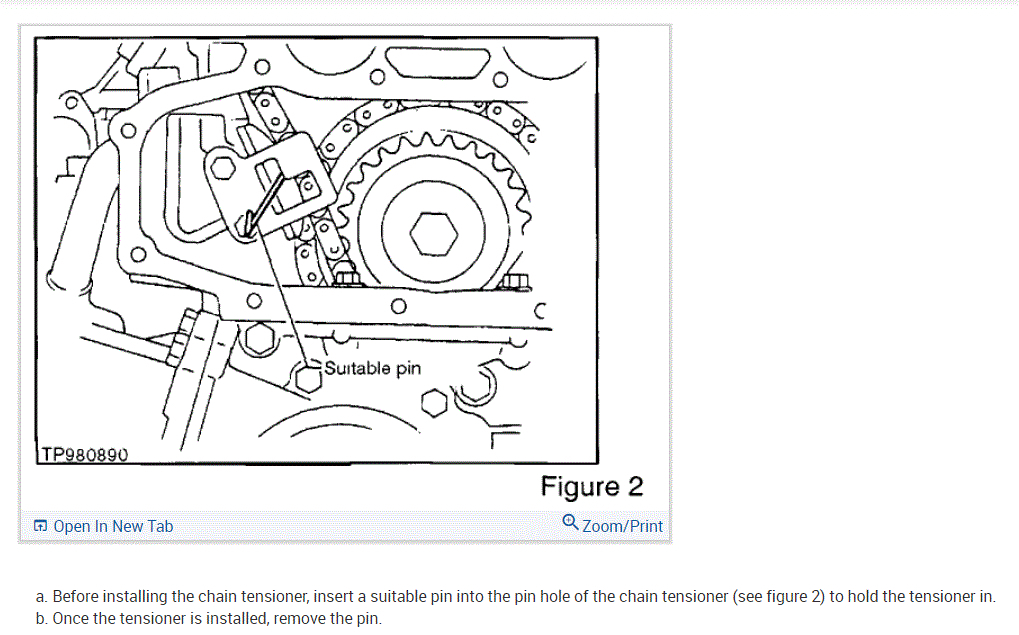 Suitable pin

TP980890

Figure 2

Open In New Tab

Zoom/Print

a. Before installing the chain tensioner, insert a suitable pin into the pin hole of the chain tensioner (see figure 2) to hold the tensioner in.
b. Once the tensioner is installed, remove the pin.