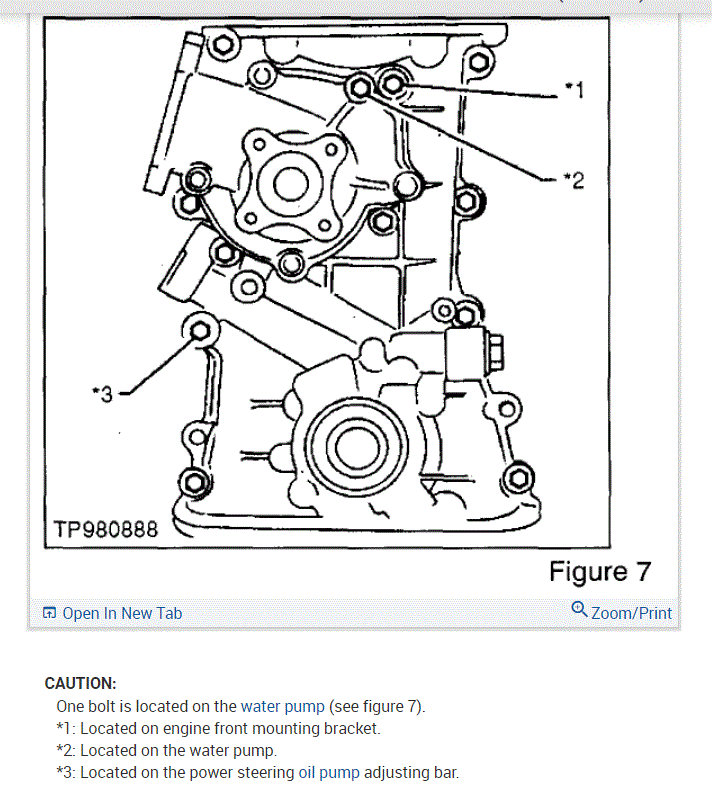 *1

*2

*3

TP980888

Figure 7

Open In New Tab

Zoom/Print

CAUTION:
One bolt is located on the water pump (see figure 7).
*1: Located on engine front mounting bracket.
*2: Located on the water pump.
*3: Located on the power steering oil pump adjusting bar.