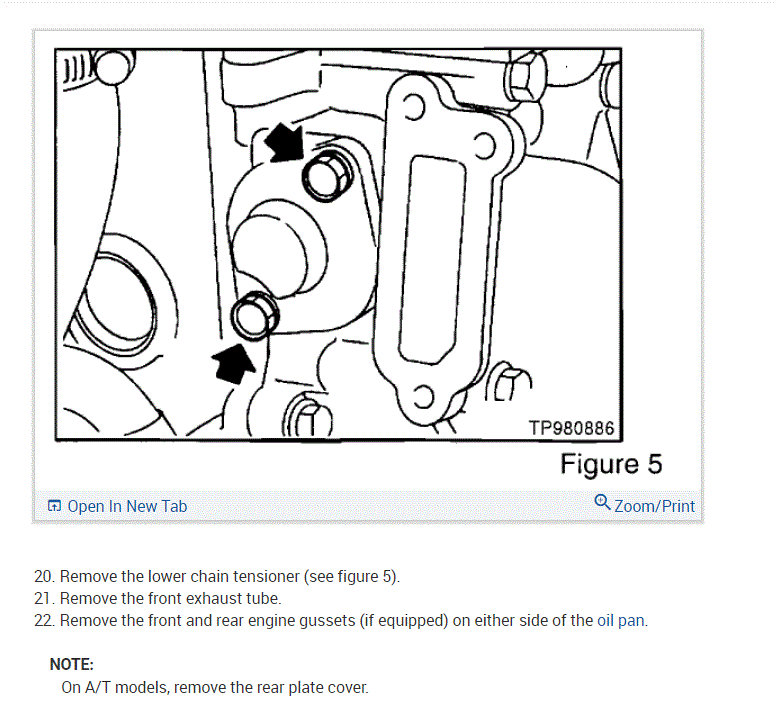 TP980886

Figure 5

Open In New Tab

Zoom/Print

20. Remove the lower chain tensioner (see figure 5).
21. Remove the front exhaust tube.
22. Remove the front and rear engine gussets (if equipped) on either side of the oil pan.

NOTE:
On A/T models, remove the rear plate cover.