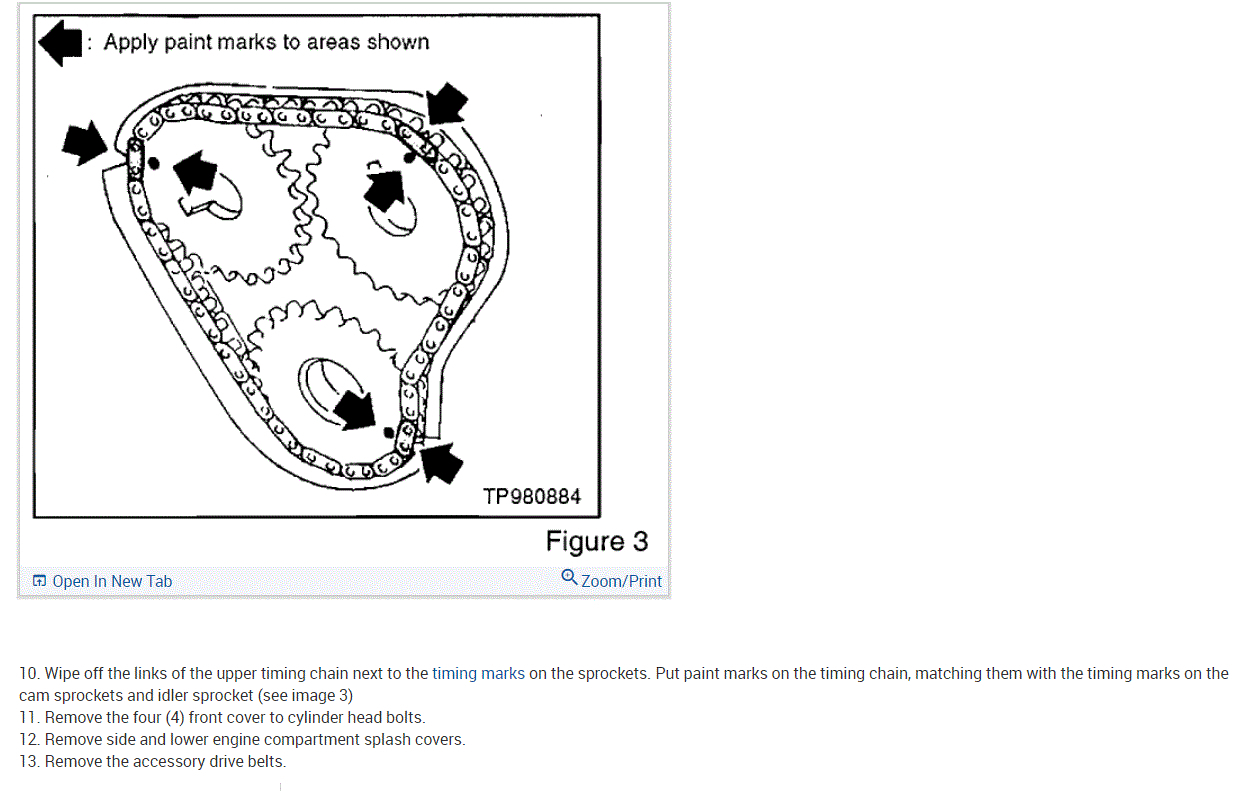 : Apply paint marks to areas shown

TP980884

Figure 3

Open In New Tab

Zoom/Print

10. Wipe off the links of the upper timing chain next to the timing marks on the sprockets. Put paint marks on the timing chain, matching them with the timing marks on the cam sprockets and idler sprocket (see image 3)
11. Remove the four (4) front cover to cylinder head bolts.
12. Remove side and lower engine compartment splash covers.
13. Remove the accessory drive belts.