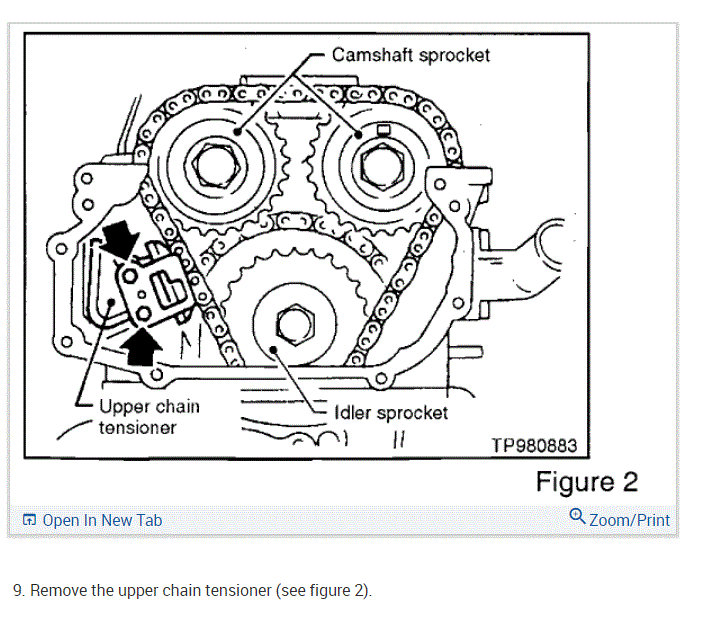 Camshaft sprocket

Upper chain tensioner

Idler sprocket

TP980883

Figure 2

Open In New Tab

Zoom/Print

9. Remove the upper chain tensioner (see figure 2).