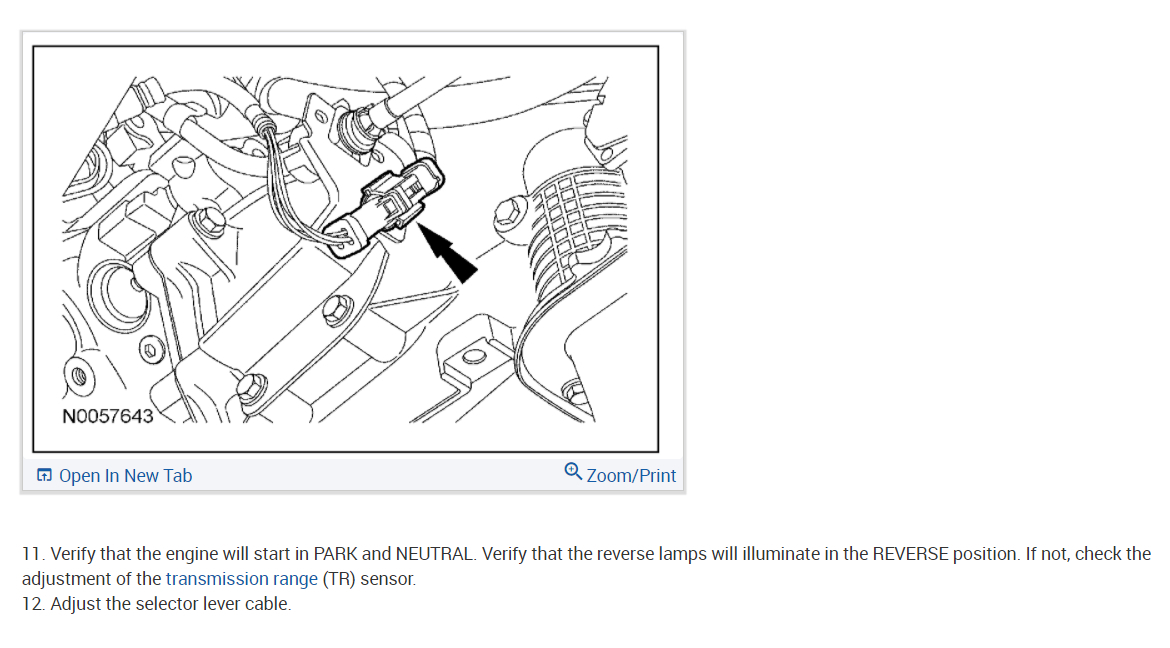 N0057643

Open In New Tab

Zoom/Print

11. Verify that the engine will start in PARK and NEUTRAL. Verify that the reverse lamps will illuminate in the REVERSE position. If not, check the adjustment of the transmission range (TR) sensor.
12. Adjust the selector lever cable.