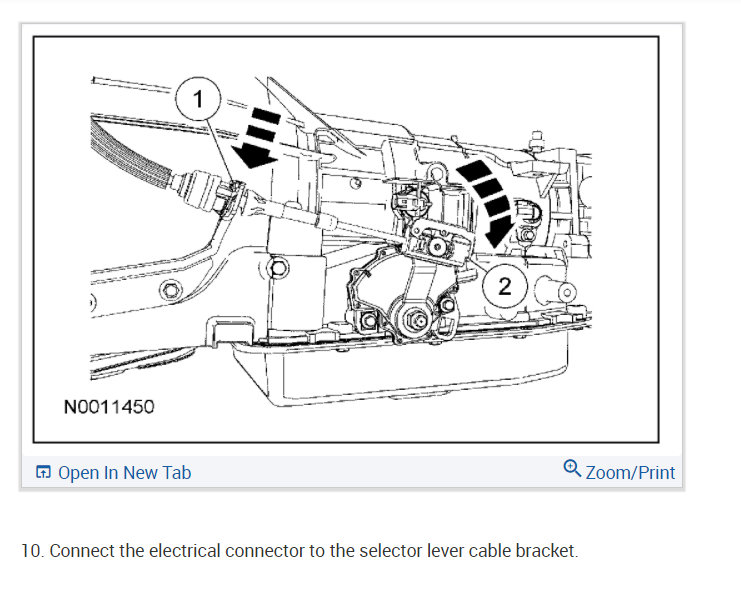 1

2

N0011450

Open In New Tab

Zoom/Print

10. Connect the electrical connector to the selector lever cable bracket.