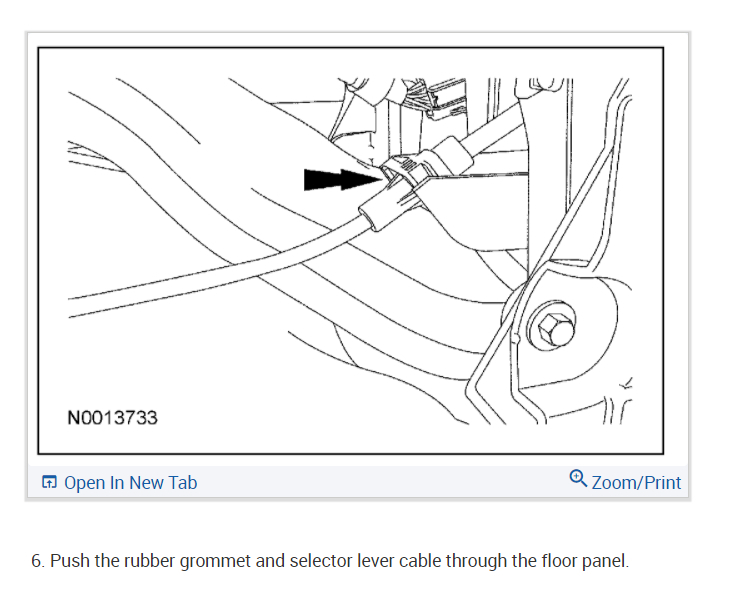 N0013733

Open In New Tab

Zoom/Print

6. Push the rubber grommet and selector lever cable through the floor panel.