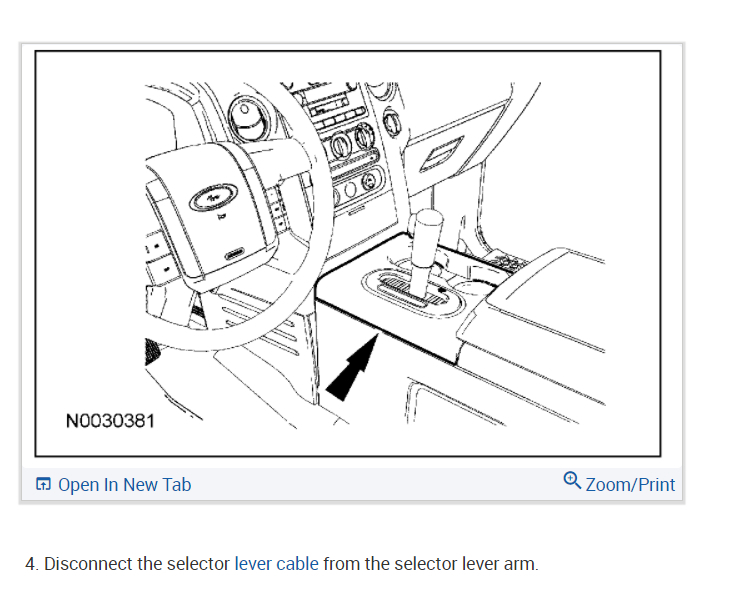 N0030381

Open In New Tab

Zoom/Print

4. Disconnect the selector lever cable from the selector lever arm.