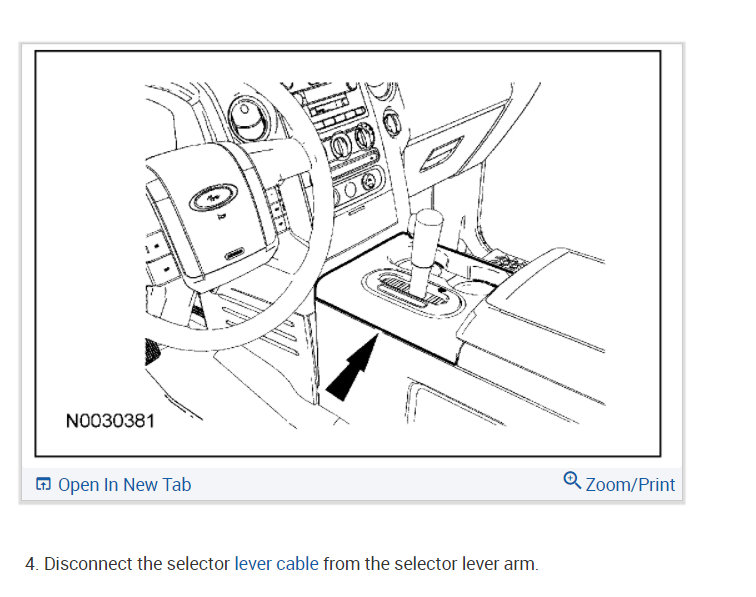 N0030381

Open In New Tab

Zoom/Print

4. Disconnect the selector lever cable from the selector lever arm.