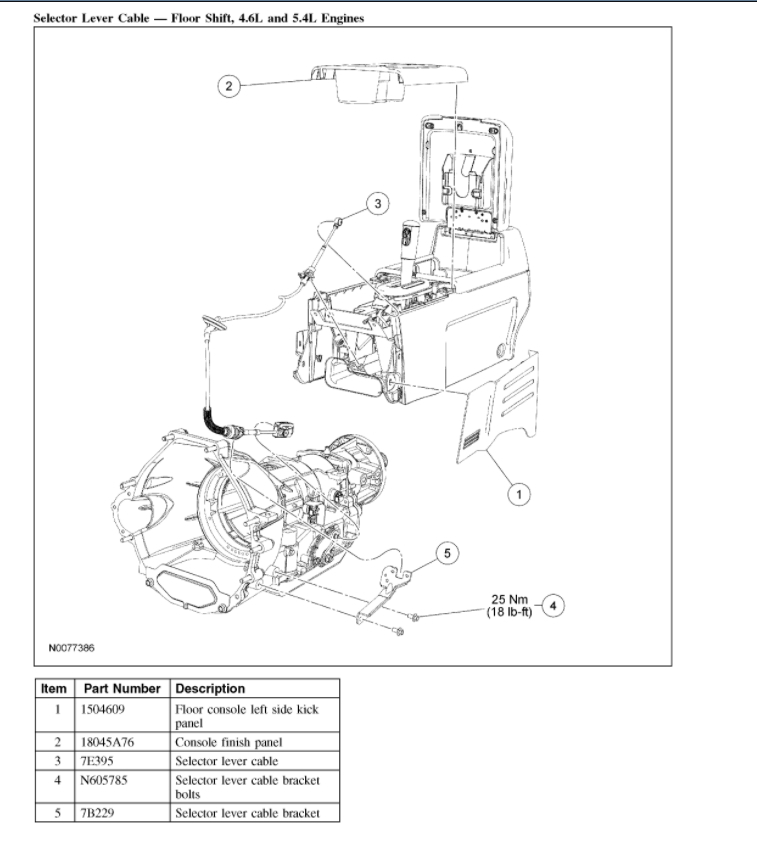 Selector Lever Cable — Floor Shift, 4.6L and 5.4L Engines

2

3

1

5

25 Nm
(18 lb-ft)

4

N0077386

| Item | Part Number | Description |
|---|---|---|
| 1 | 1504609 | Floor console left side kick panel |
| 2 | 18045A76 | Console finish panel |
| 3 | 7E395 | Selector lever cable |
| 4 | N605785 | Selector lever cable bracket bolts |
| 5 | 7B229 | Selector lever cable bracket |