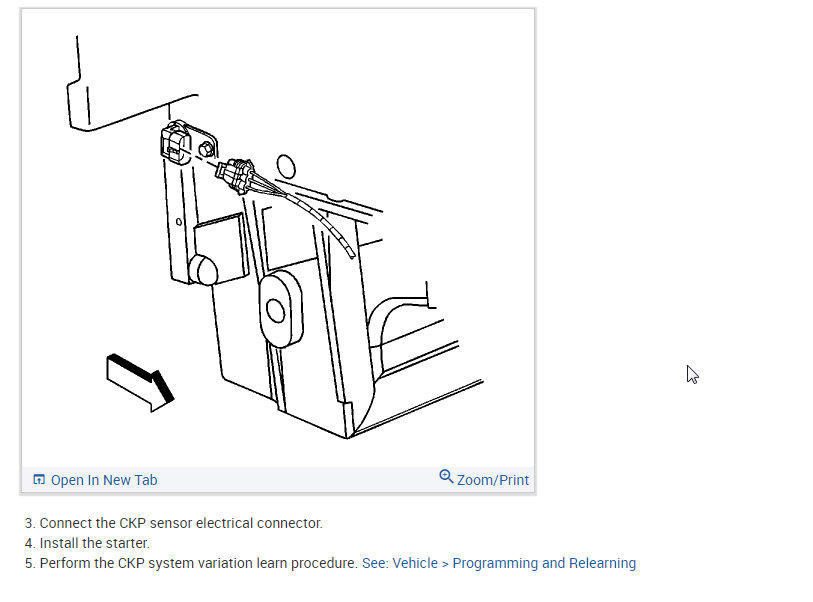 Open In New Tab
Zoom/Print

3. Connect the CKP sensor electrical connector.
4. Install the starter.
5. Perform the CKP system variation learn procedure. See: Vehicle > Programming and Relearning